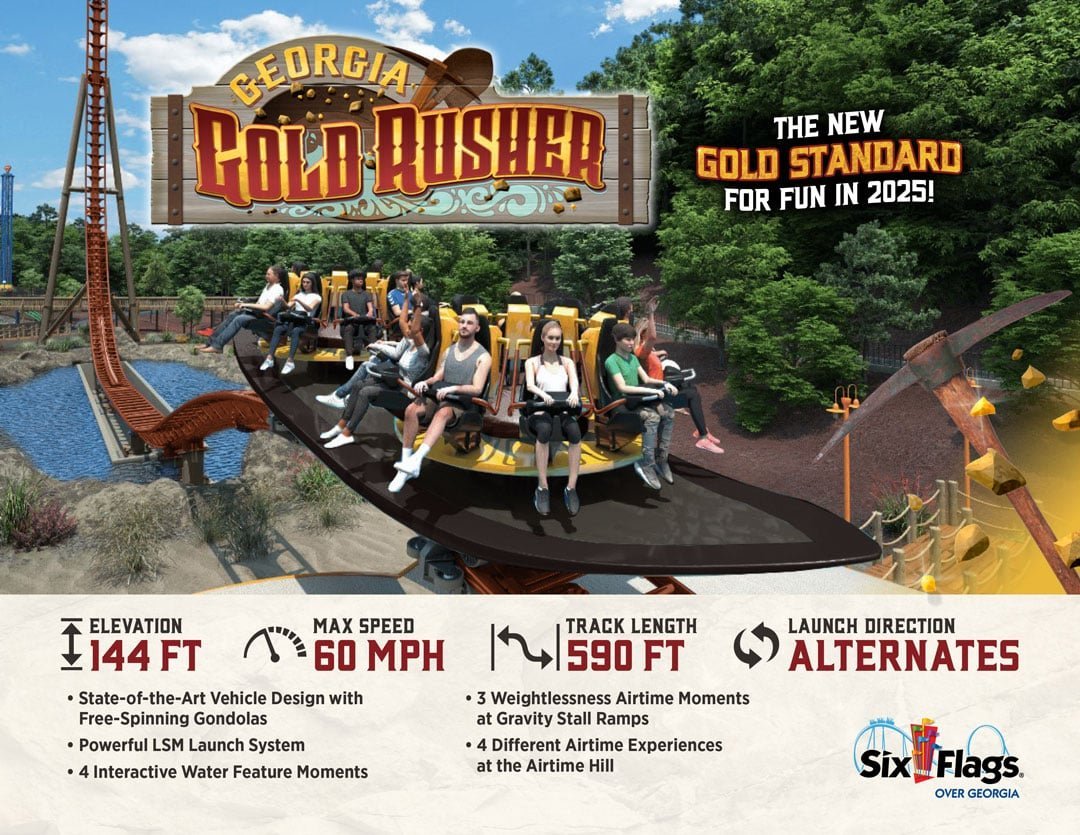 GEORGIA GOLD RUSHER

THE NEW GOLD STANDARD FOR FUN IN 2025!

ELEVATION
144 FT

MAX SPEED
60 MPH

TRACK LENGTH
590 FT

LAUNCH DIRECTION
ALTERNATES

• State-of-the-Art Vehicle Design with Free-Spinning Gondolas
• Powerful LSM Launch System
• 4 Interactive Water Feature Moments

• 3 Weightlessness Airtime Moments at Gravity Stall Ramps
• 4 Different Airtime Experiences at the Airtime Hill

Six Flags
OVER GEORGIA