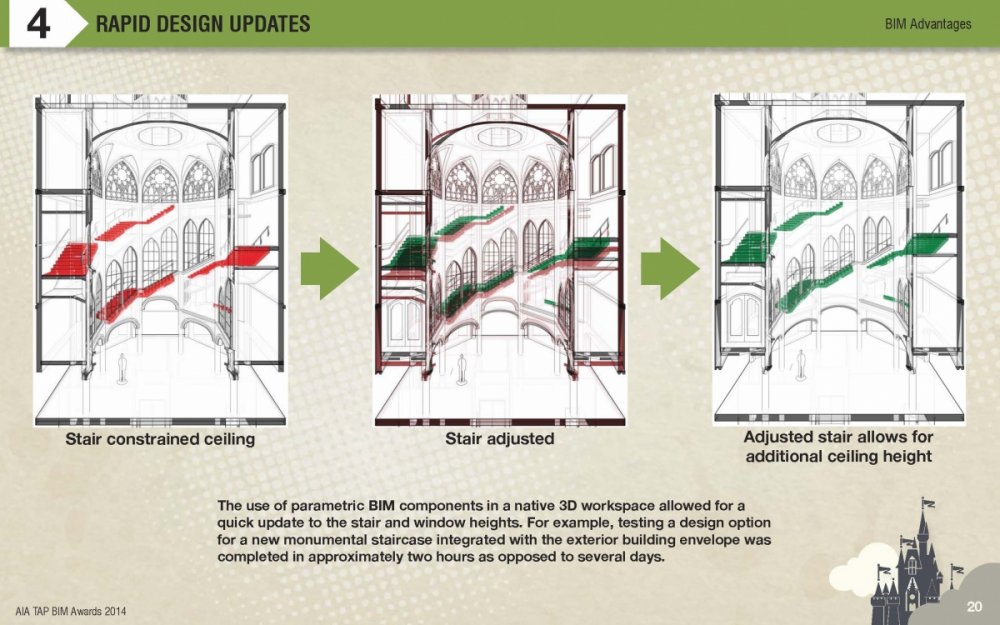 4 RAPID DESIGN UPDATES

BIM Advantages

Stair constrained ceiling

Stair adjusted

Adjusted stair allows for additional ceiling height

The use of parametric BIM components in a native 3D workspace allowed for a quick update to the stair and window heights. For example, testing a design option for a new monumental staircase integrated with the exterior building envelope was completed in approximately two hours as opposed to several days.

AIA TAP BIM Awards 2014

20